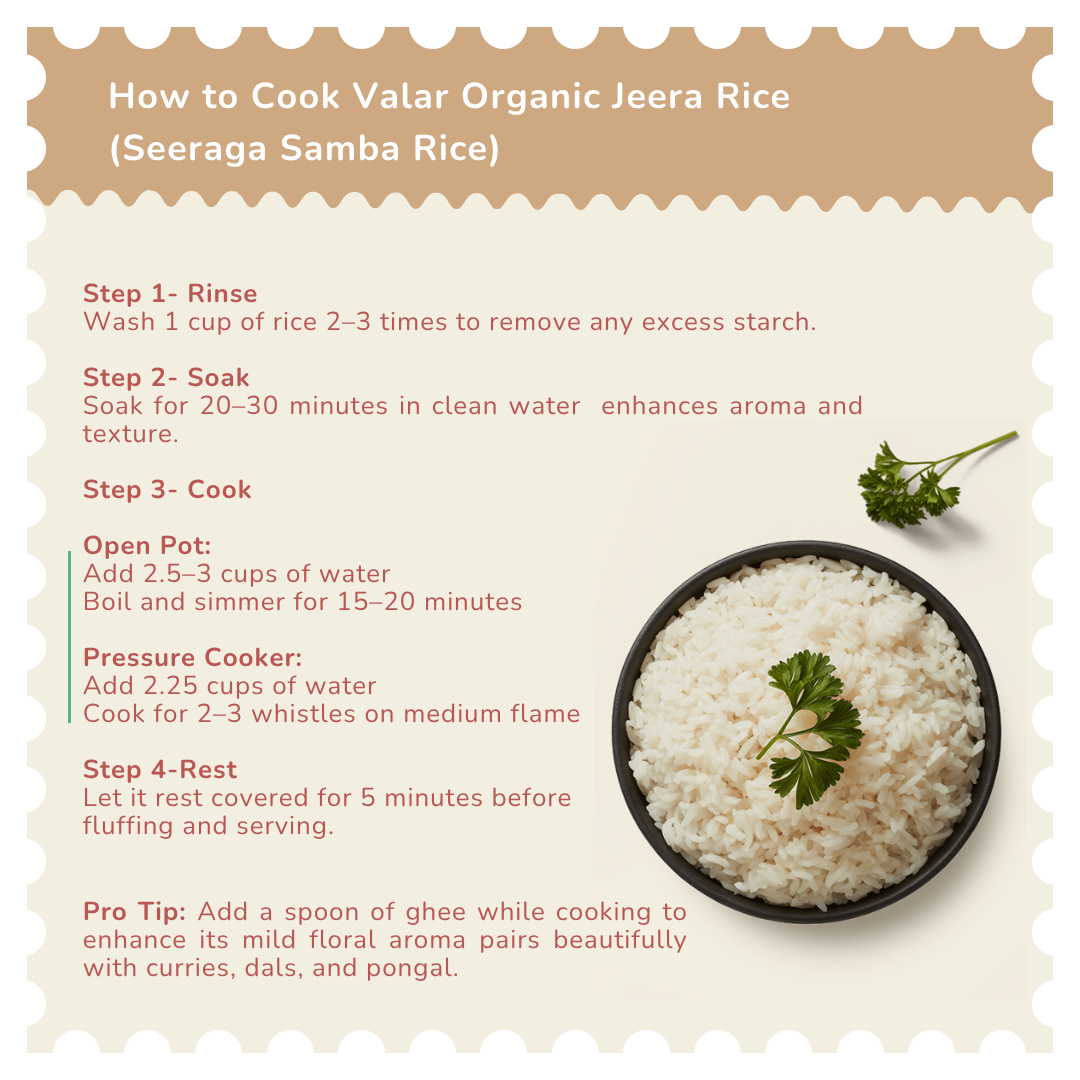 How to Cook Valar Organic Jeera Rice (Seeraga Samba Rice)

Step 1- Rinse
Wash 1 cup of rice 2–3 times to remove any excess starch.

Step 2- Soak
Soak for 20–30 minutes in clean water  enhances aroma and texture.

Step 3- Cook

Open Pot:
Add 2.5–3 cups of water
Boil and simmer for 15–20 minutes

Pressure Cooker:
Add 2.25 cups of water
Cook for 2–3 whistles on medium flame

Step 4-Rest
Let it rest covered for 5 minutes before fluffing and serving.

Pro Tip: Add a spoon of ghee while cooking to enhance its mild floral aroma pairs beautifully with curries, dals, and pongal.