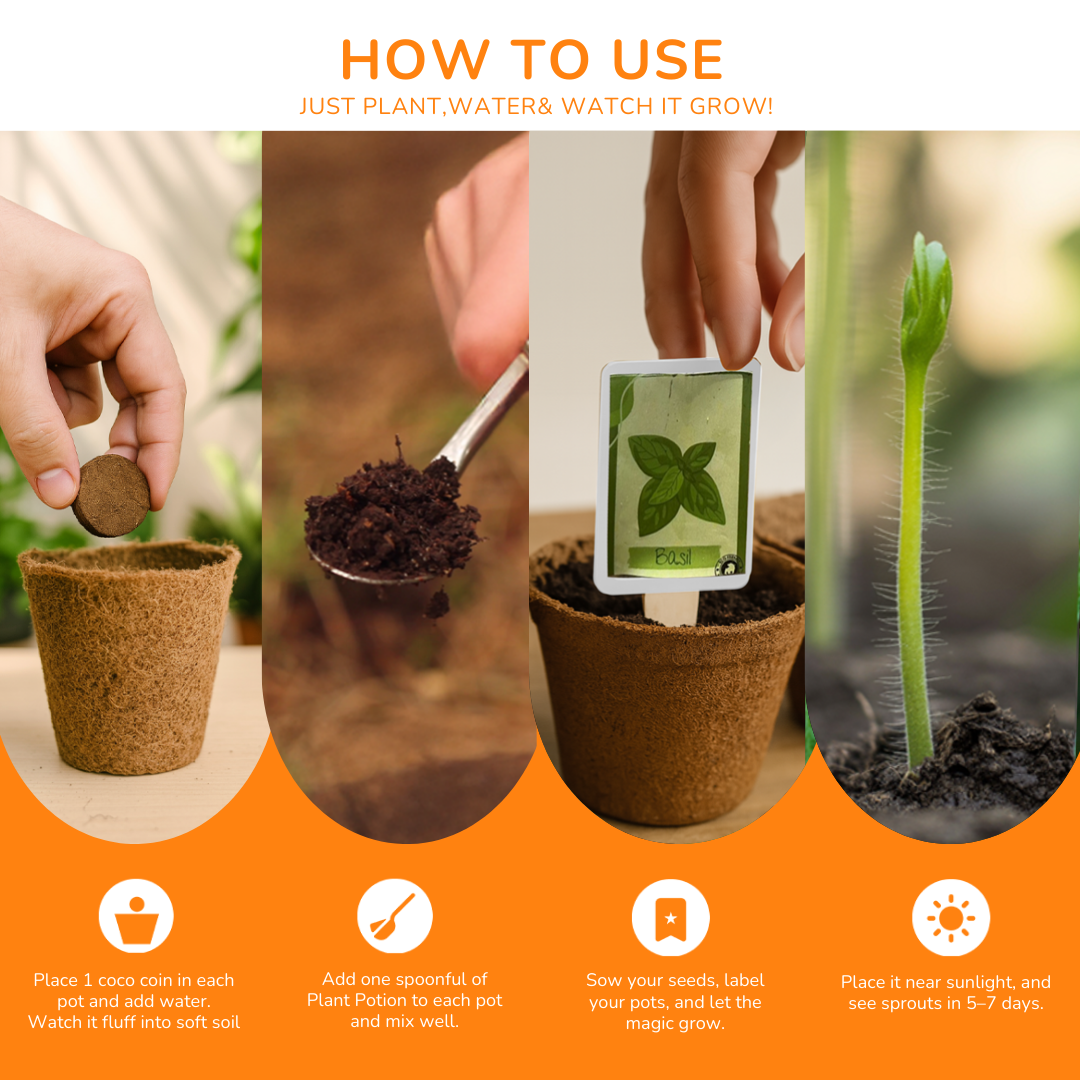 HOW TO USE
JUST PLANT,WATER& WATCH IT GROW!

Basil

Place 1 coco coin in each pot and add water. Watch it fluff into soft soil

Add one spoonful of Plant Potion to each pot and mix well.

Sow your seeds, label your pots, and let the magic grow.

Place it near sunlight, and see sprouts in 5–7 days.