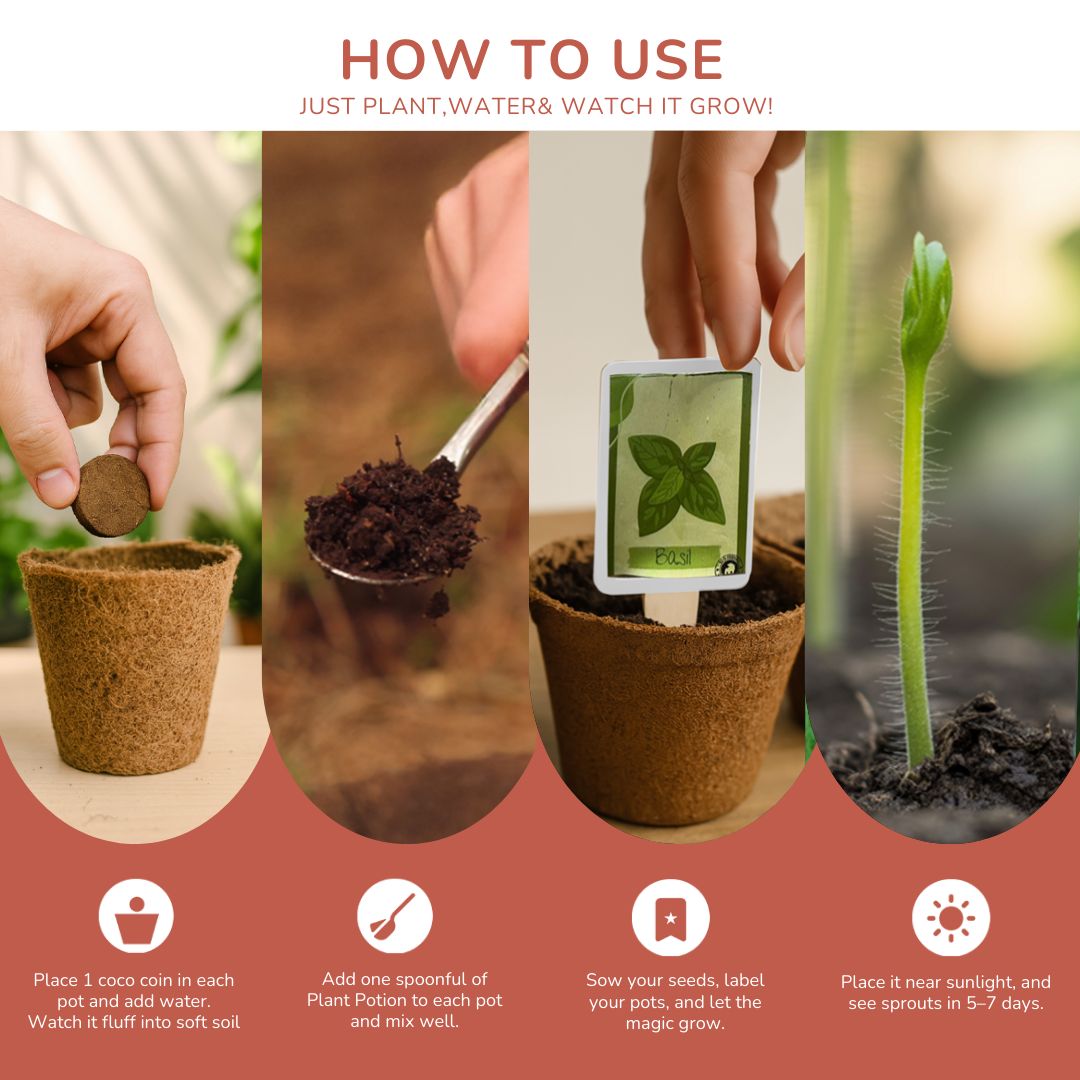 HOW TO USE
JUST PLANT,WATER& WATCH IT GROW!

Basil

Place 1 coco coin in each pot and add water. Watch it fluff into soft soil

Add one spoonful of Plant Potion to each pot and mix well.

Sow your seeds, label your pots, and let the magic grow.

Place it near sunlight, and see sprouts in 5–7 days.