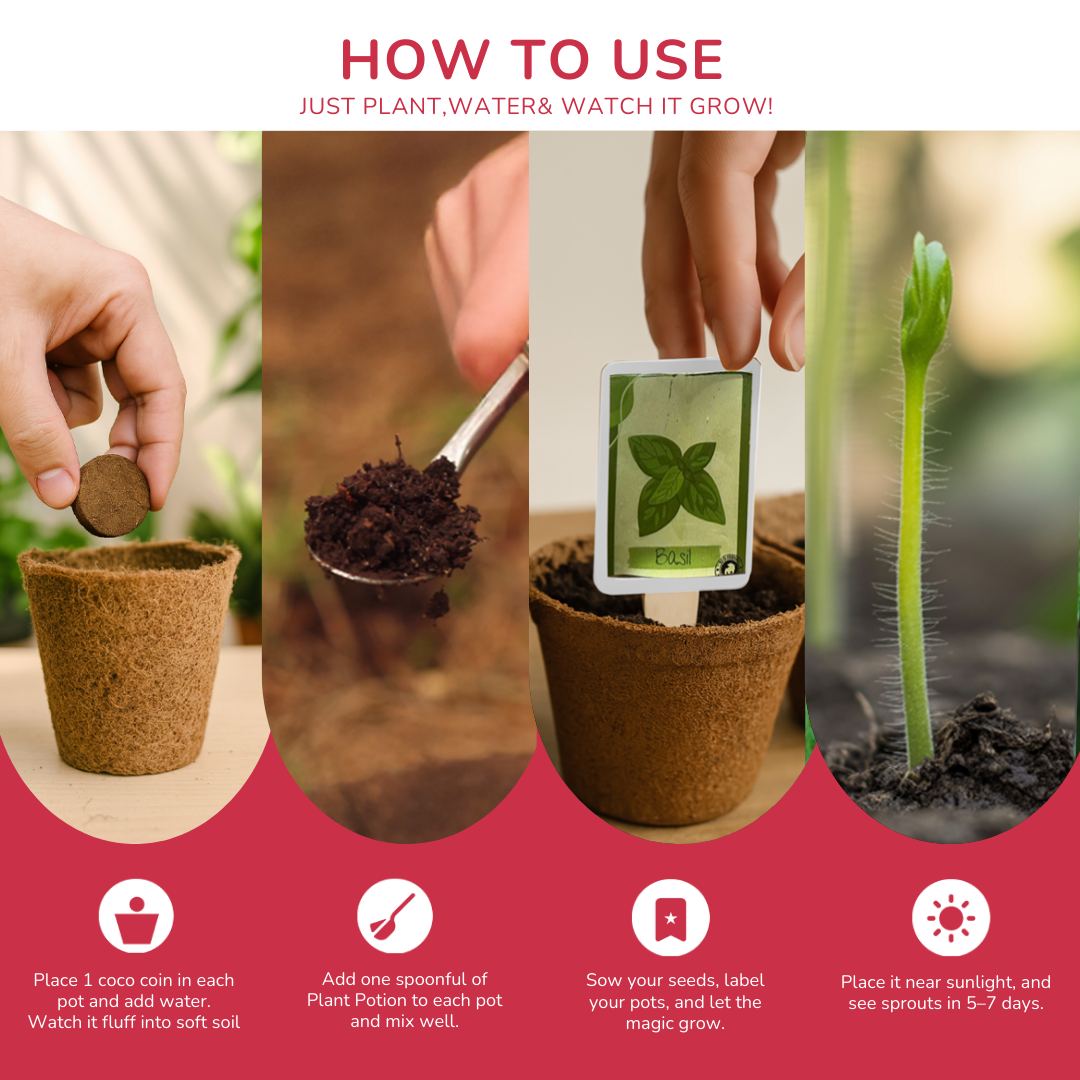 HOW TO USE
JUST PLANT,WATER& WATCH IT GROW!

Basil

Place 1 coco coin in each pot and add water. Watch it fluff into soft soil

Add one spoonful of Plant Potion to each pot and mix well.

Sow your seeds, label your pots, and let the magic grow.

Place it near sunlight, and see sprouts in 5–7 days.