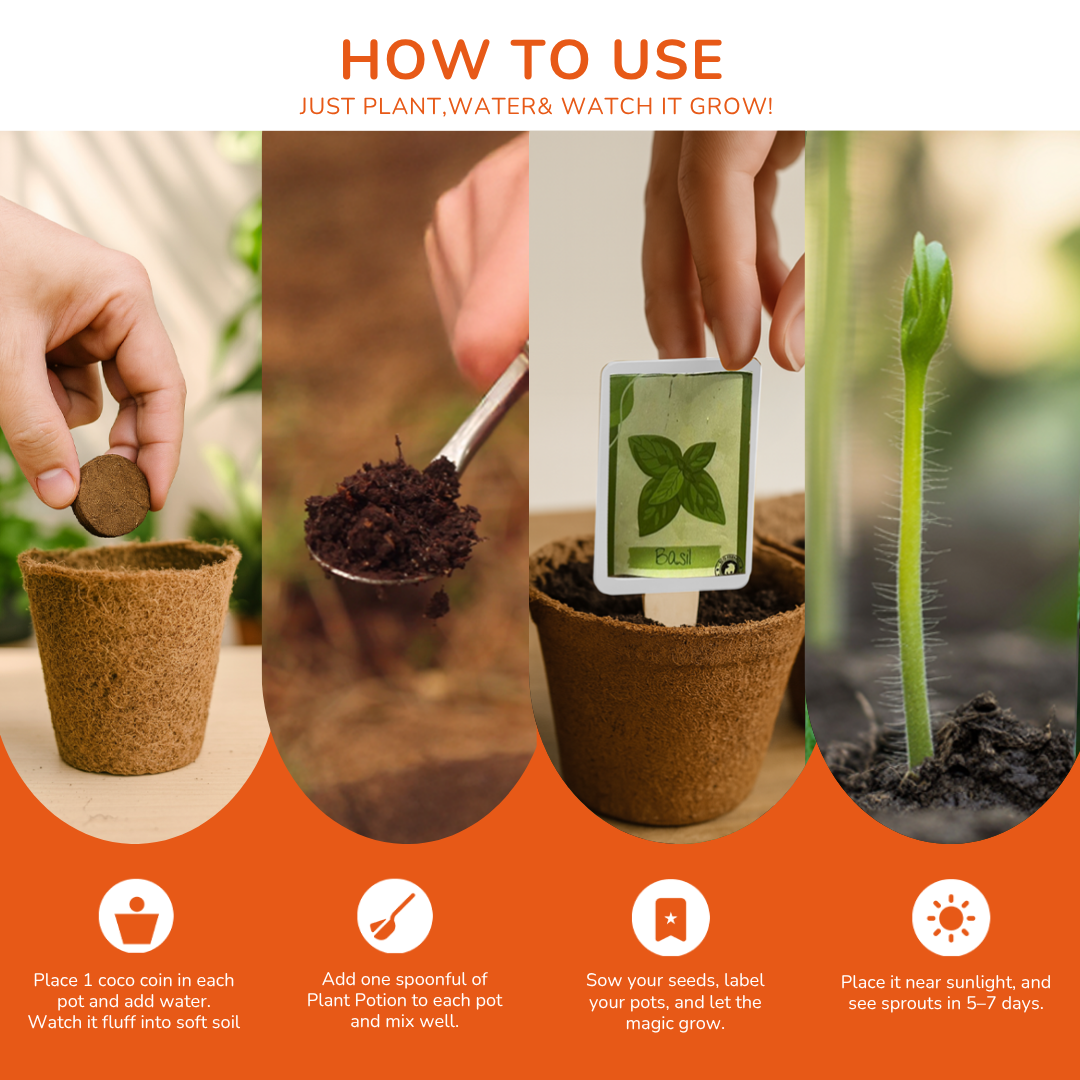 HOW TO USE
JUST PLANT,WATER& WATCH IT GROW!

Basil

Place 1 coco coin in each pot and add water. Watch it fluff into soft soil

Add one spoonful of Plant Potion to each pot and mix well.

Sow your seeds, label your pots, and let the magic grow.

Place it near sunlight, and see sprouts in 5–7 days.