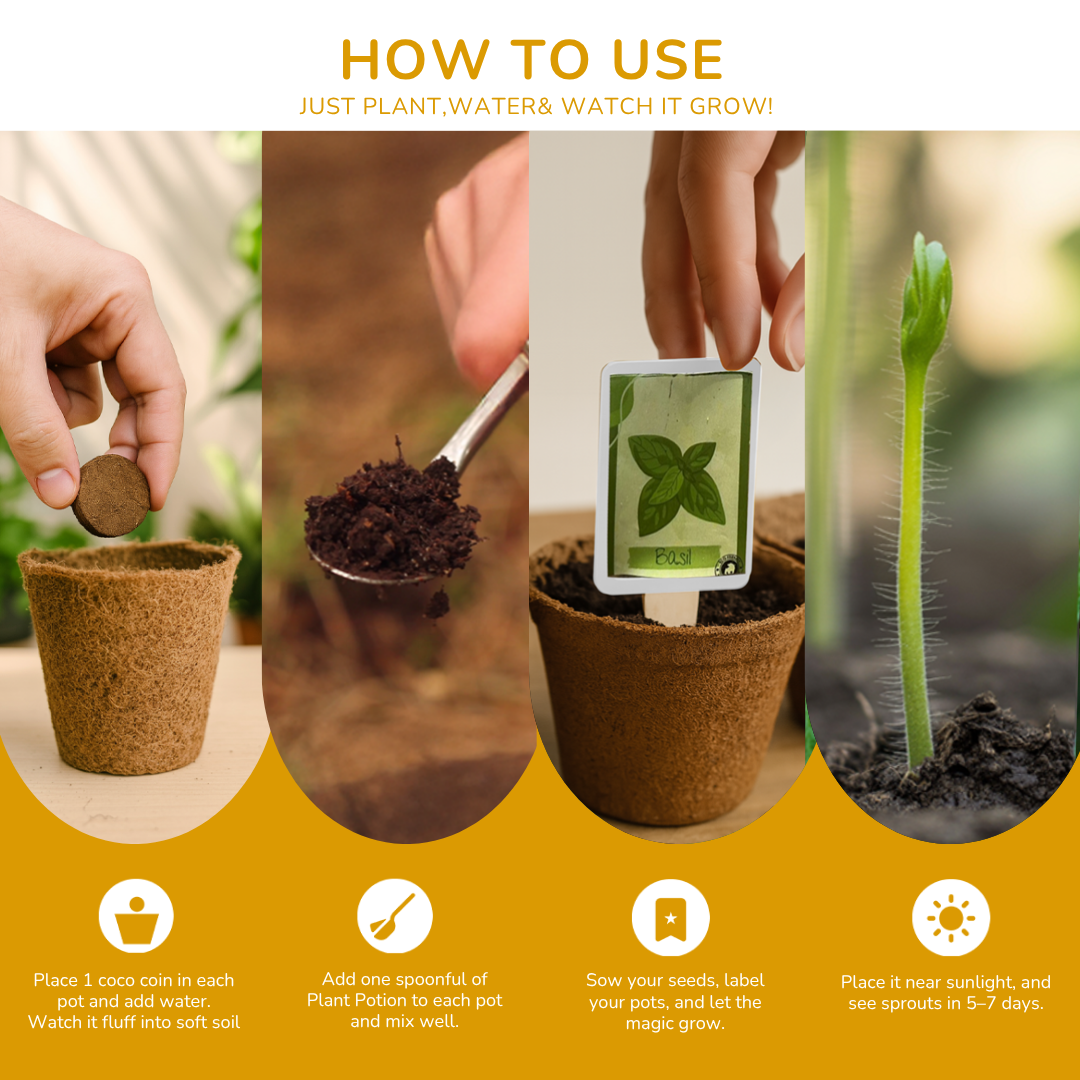 HOW TO USE
JUST PLANT,WATER& WATCH IT GROW!

Basil

Place 1 coco coin in each pot and add water. Watch it fluff into soft soil

Add one spoonful of Plant Potion to each pot and mix well.

Sow your seeds, label your pots, and let the magic grow.

Place it near sunlight, and see sprouts in 5–7 days.