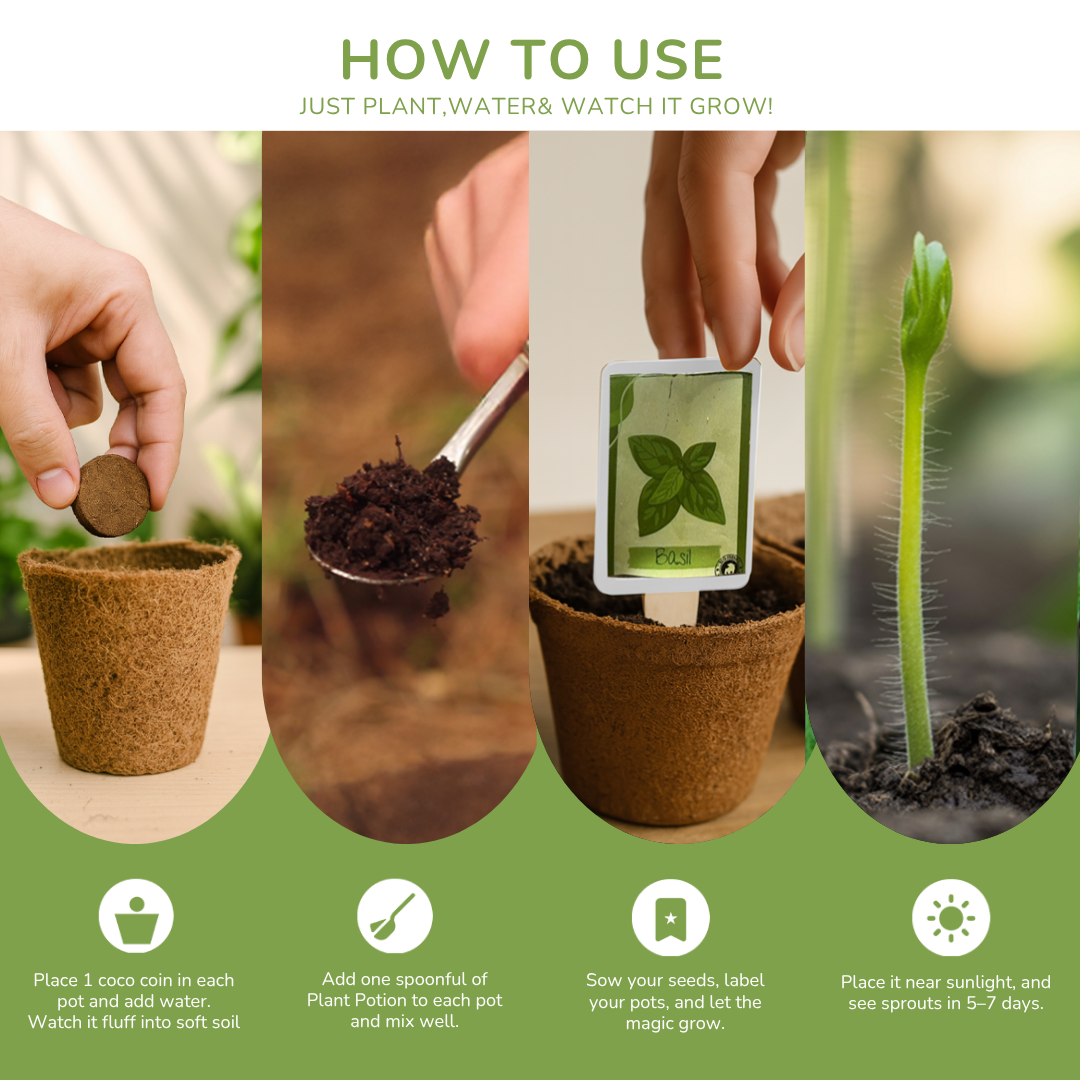 HOW TO USE
JUST PLANT,WATER& WATCH IT GROW!

Basil

Place 1 coco coin in each pot and add water. Watch it fluff into soft soil

Add one spoonful of Plant Potion to each pot and mix well.

Sow your seeds, label your pots, and let the magic grow.

Place it near sunlight, and see sprouts in 5–7 days.