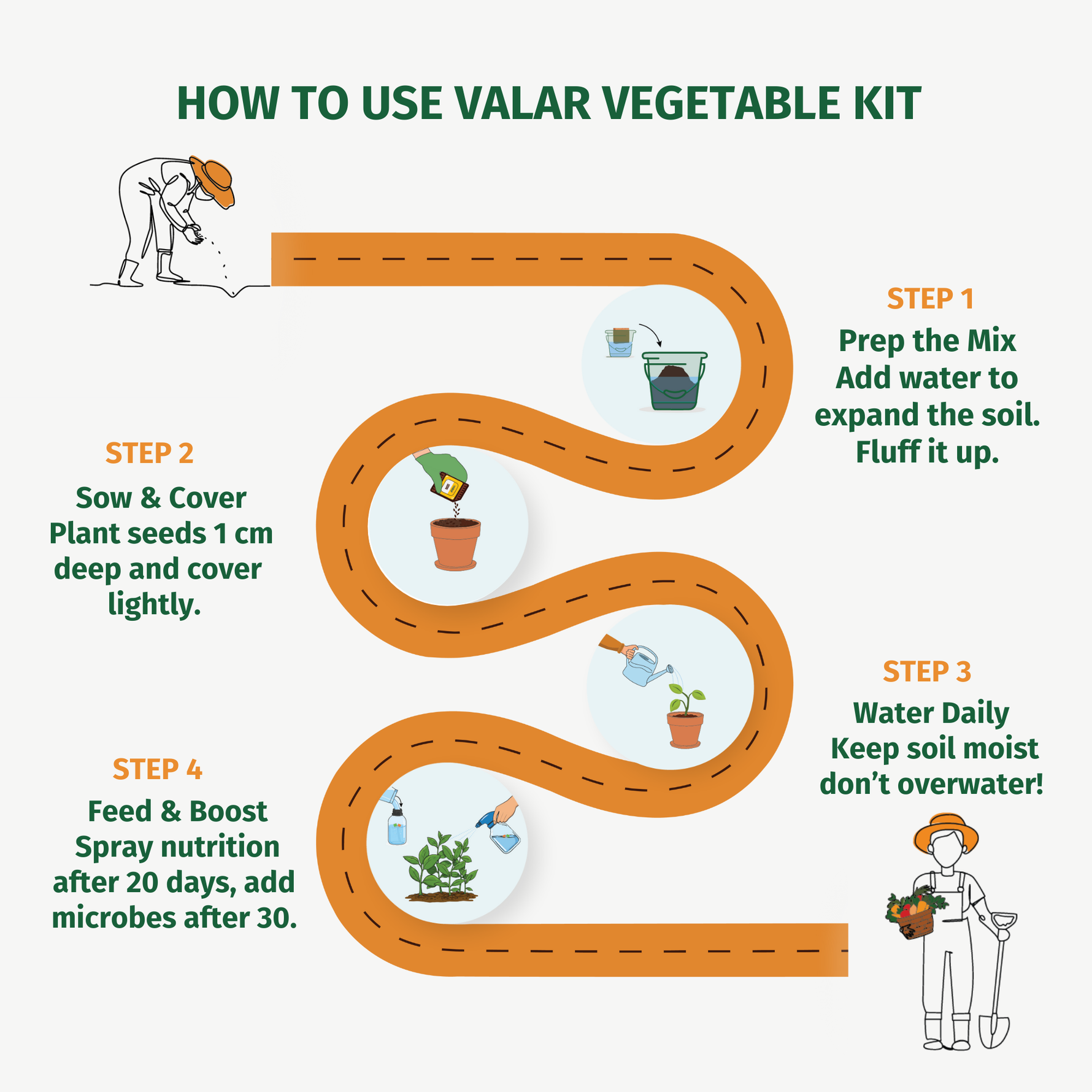 HOW TO USE VALAR VEGETABLE KIT

STEP 1

Prep the Mix
Add water to expand the soil. Fluff it up.

STEP 2

Sow & Cover
Plant seeds 1 cm deep and cover lightly.

STEP 3

Water Daily
Keep soil moist don’t overwater!

STEP 4

Feed & Boost
Spray nutrition after 20 days, add microbes after 30.