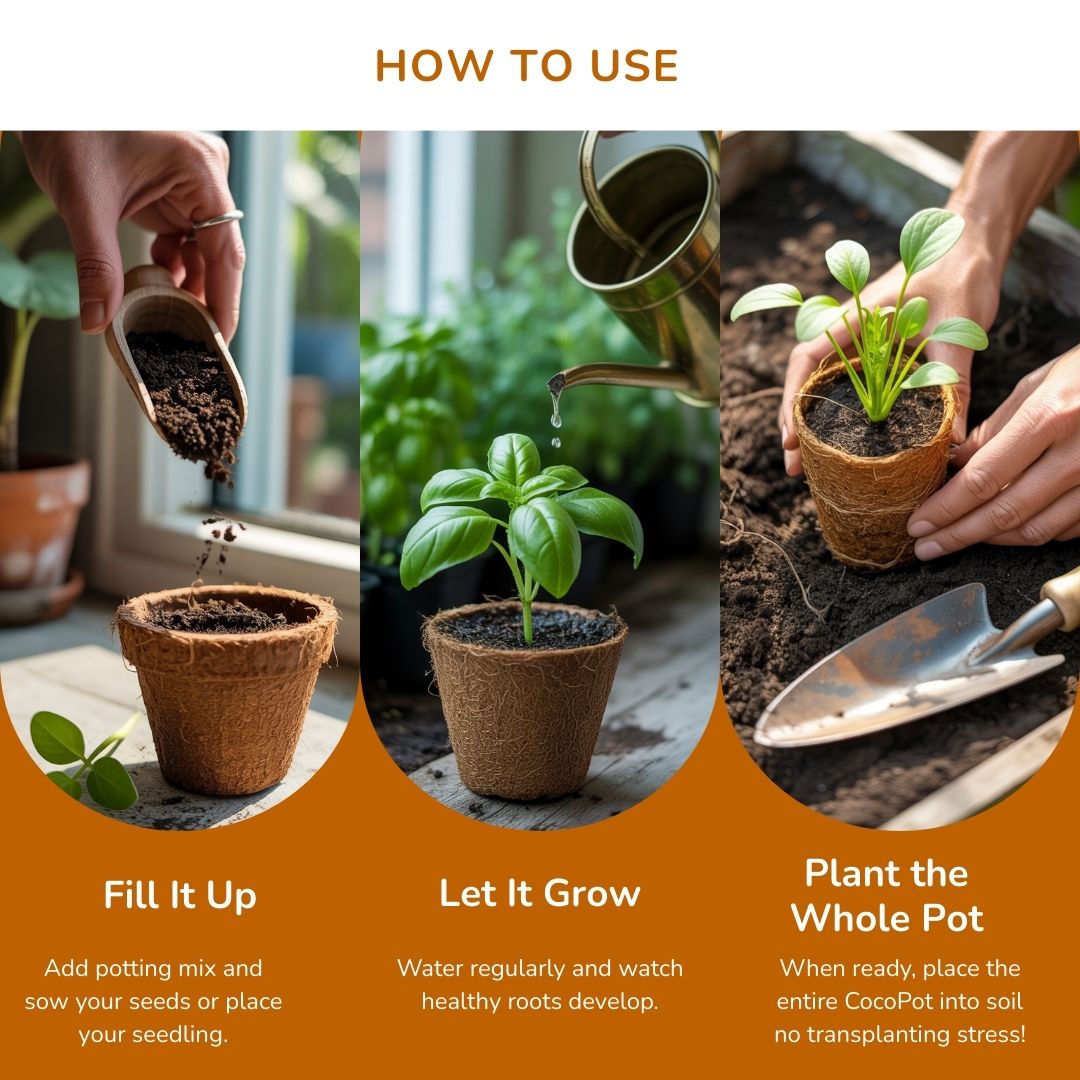 HOW TO USE

Fill It Up

Add potting mix and sow your seeds or place your seedling.

Let It Grow

Water regularly and watch healthy roots develop.

Plant the Whole Pot

When ready, place the entire CocoPot into soil no transplanting stress!