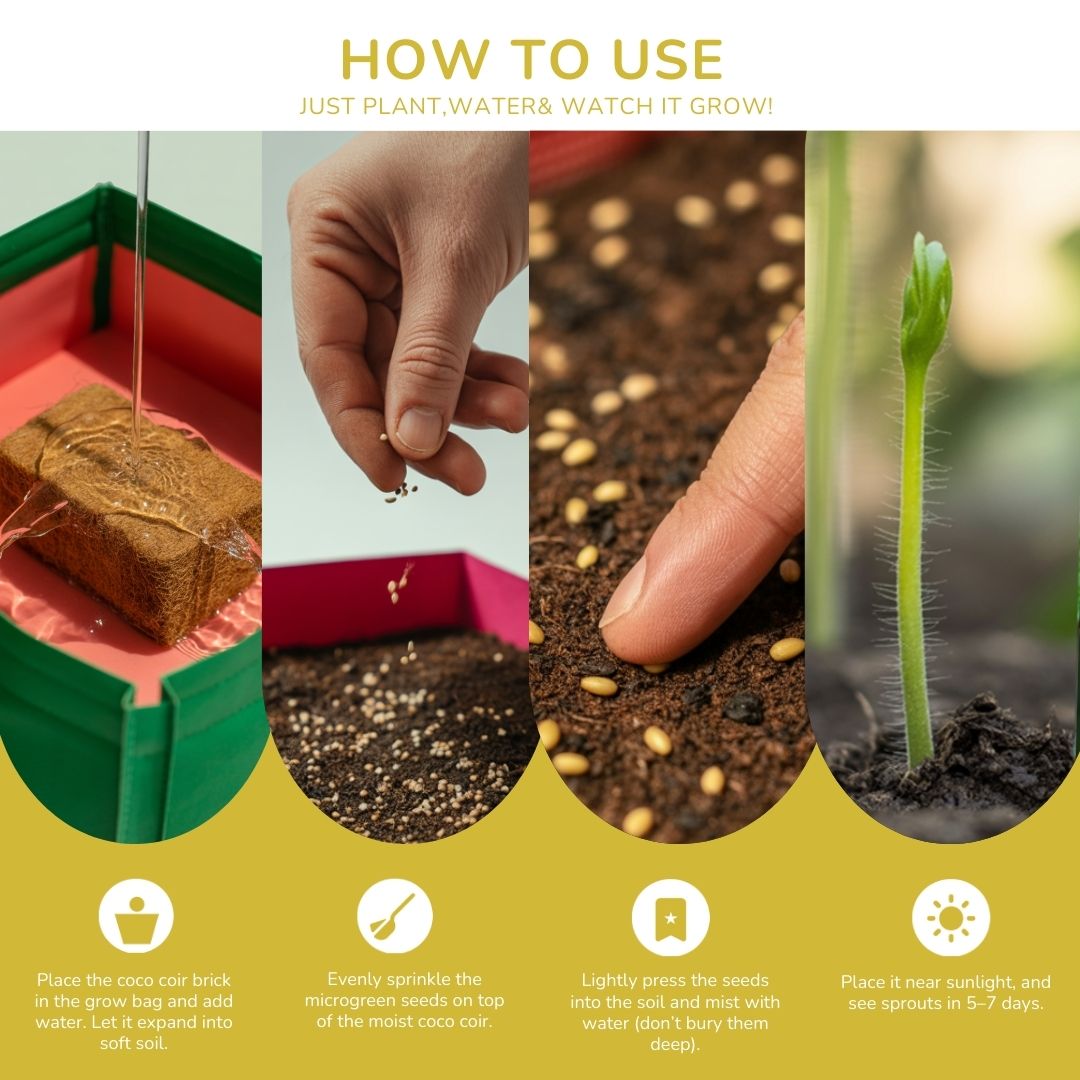 HOW TO USE

JUST PLANT,WATER& WATCH IT GROW!

Place the coco coir brick in the grow bag and add water. Let it expand into soft soil.

Evenly sprinkle the microgreen seeds on top of the moist coco coir.

Lightly press the seeds into the soil and mist with water (don't bury them deep).

Place it near sunlight, and see sprouts in 5–7 days.